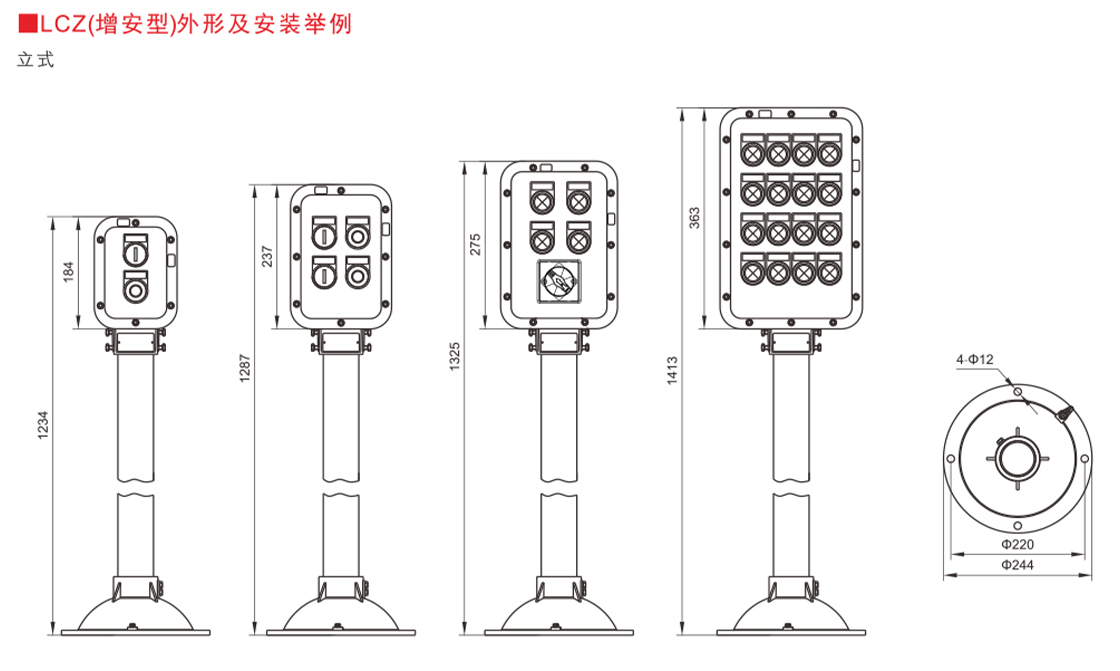 ■LCZ(增安型)外形及安装举例

立式

184

1234

237

1287

275

1325

363

1413

4-Φ12

Φ220

Φ244